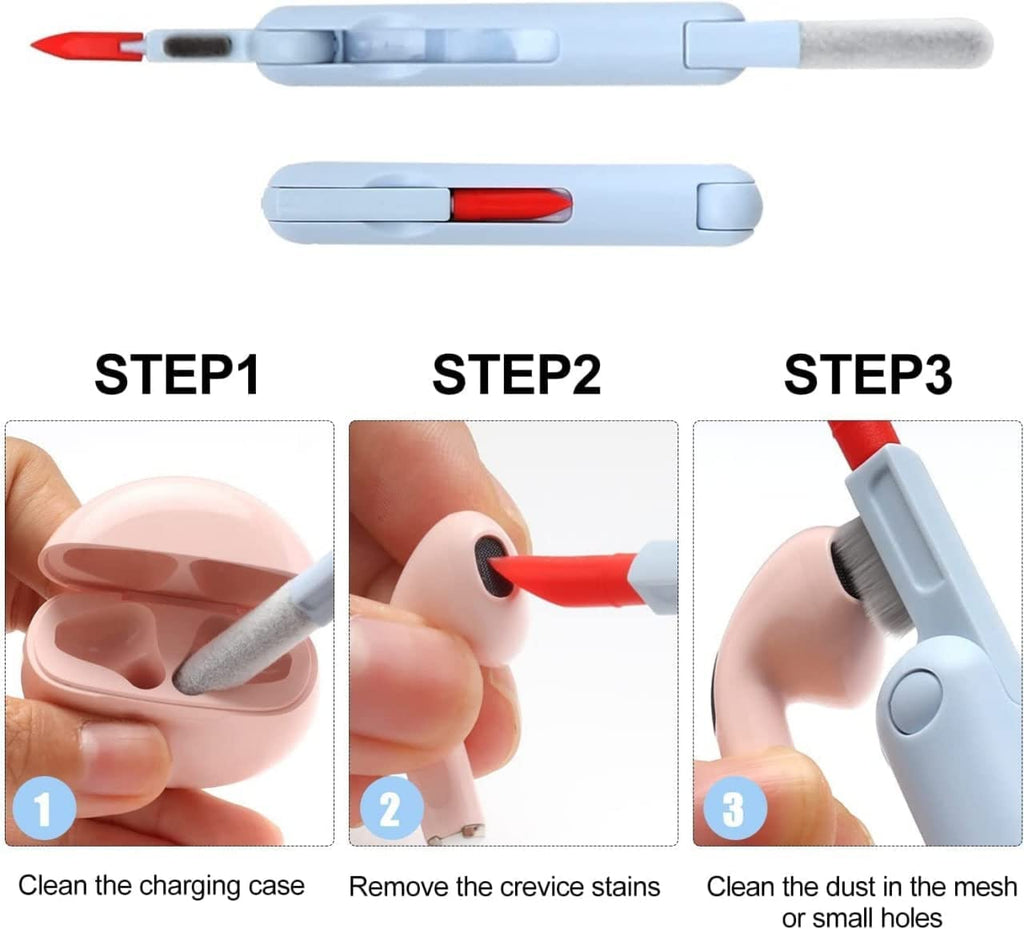 STEP1

1

Clean the charging case

STEP2

2

Remove the crevice stains

STEP3

3

Clean the dust in the mesh or small holes