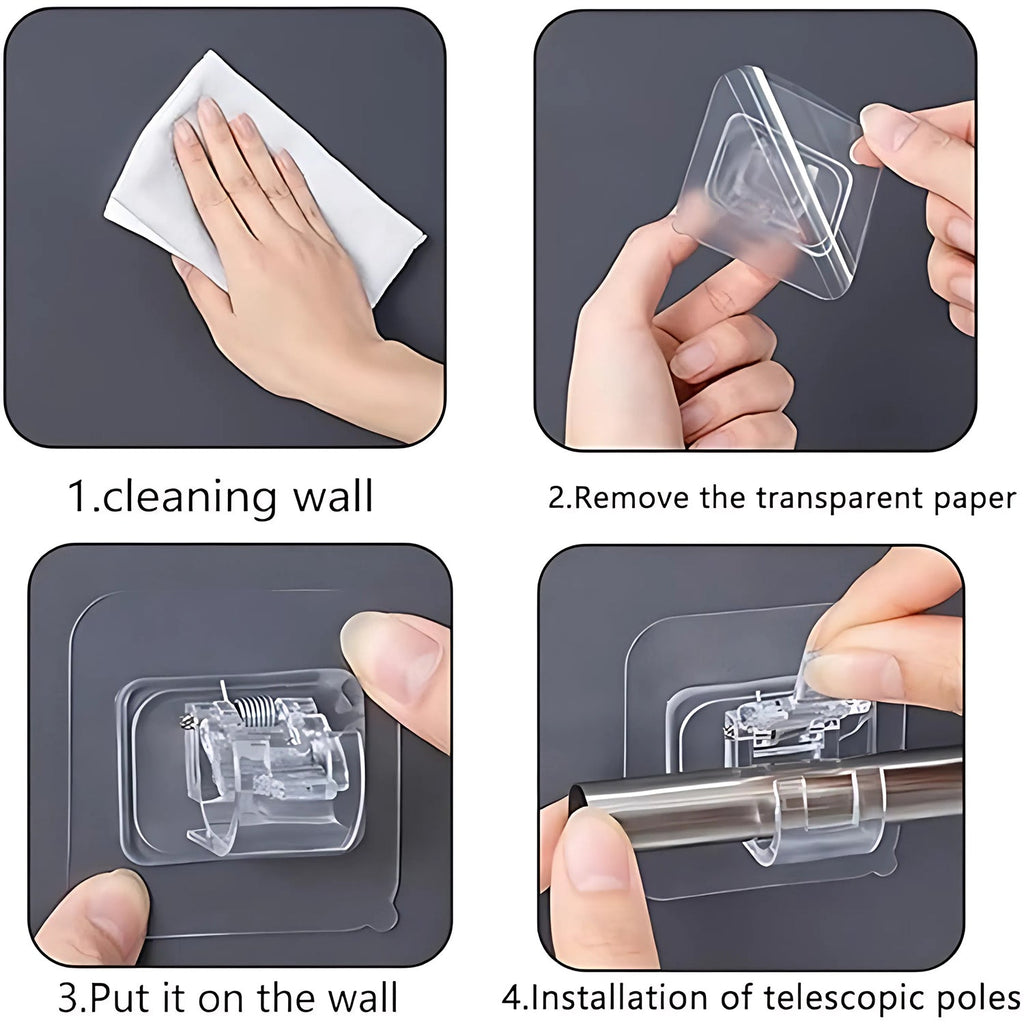 1.cleaning wall

2.Remove the transparent paper

3.Put it on the wall

4.Installation of telescopic poles